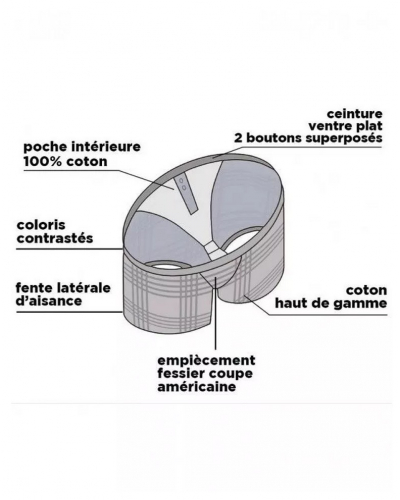 ceinture
ventre plat
2 boutons superposés

poche intérieure
100% coton

coloris
contrastés

fente latérale
d'aisance

coton
haut de gamme

empiècement
fessier coupe
américaine